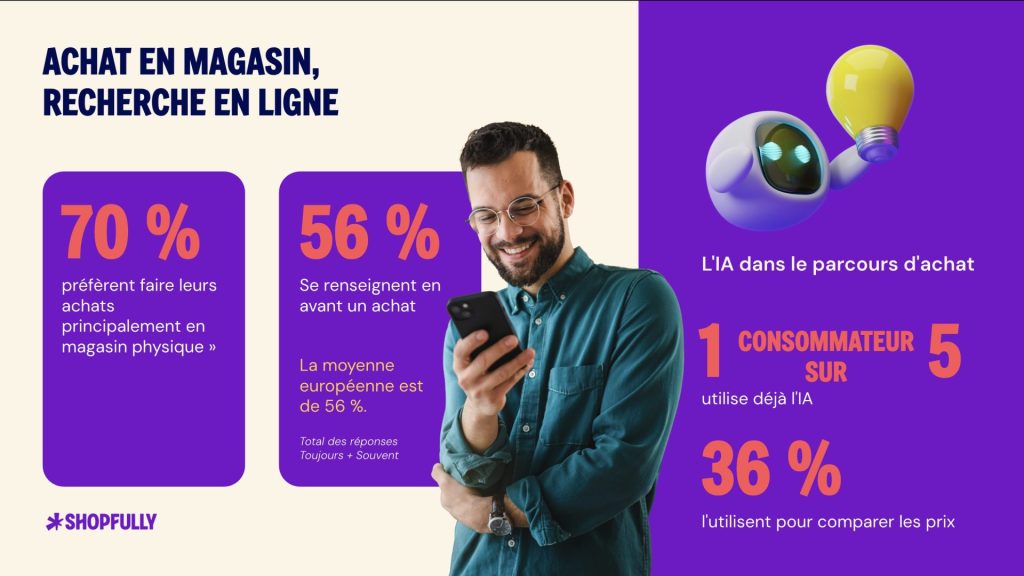 ACHAT EN MAGASIN,
RECHERCHE EN LIGNE

70 %

préfèrent faire leurs achats principalement en magasin physique »

56 %

Se renseignent en avant un achat

La moyenne européenne est de 56 %.

Total des réponses
Toujours + Souvent

SHOPFULLY

L'IA dans le parcours d'achat

1 CONSOMMATEUR SUR 5

utilise déjà l'IA

36 %

l'utilisent pour comparer les prix